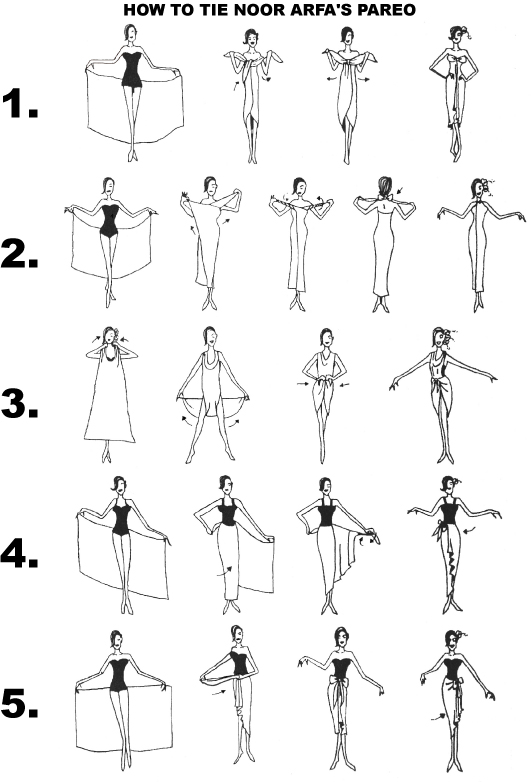 HOW TO TIE NOOR ARFA'S PAREO

1.

2.

3.

4.

5.