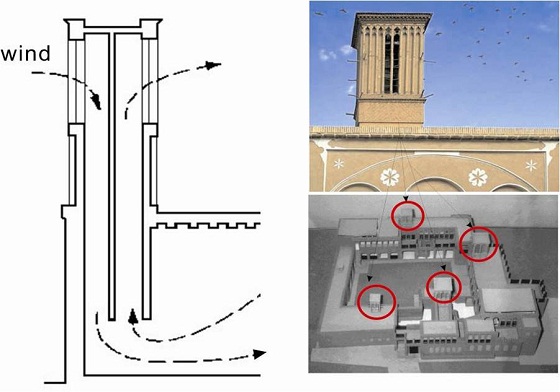 wind